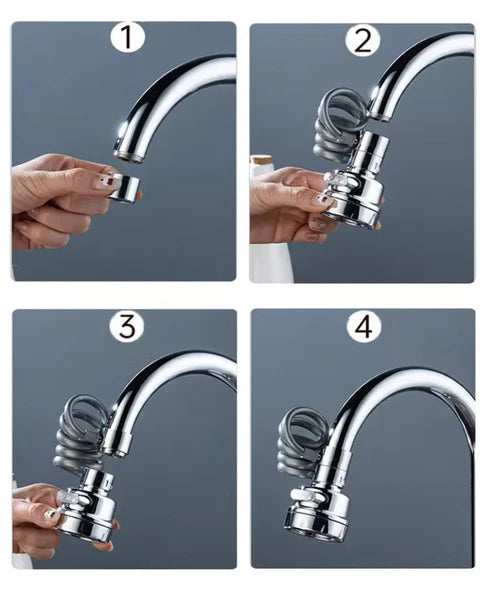 1

2

3

4